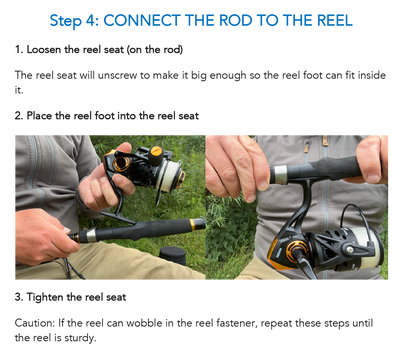 Step 4: CONNECT THE ROD TO THE REEL

1. Loosen the reel seat (on the rod)

The reel seat will unscrew to make it big enough so the reel foot can fit inside it.

2. Place the reel foot into the reel seat

3. Tighten the reel seat

Caution: If the reel can wobble in the reel fastener, repeat these steps until the reel is sturdy.