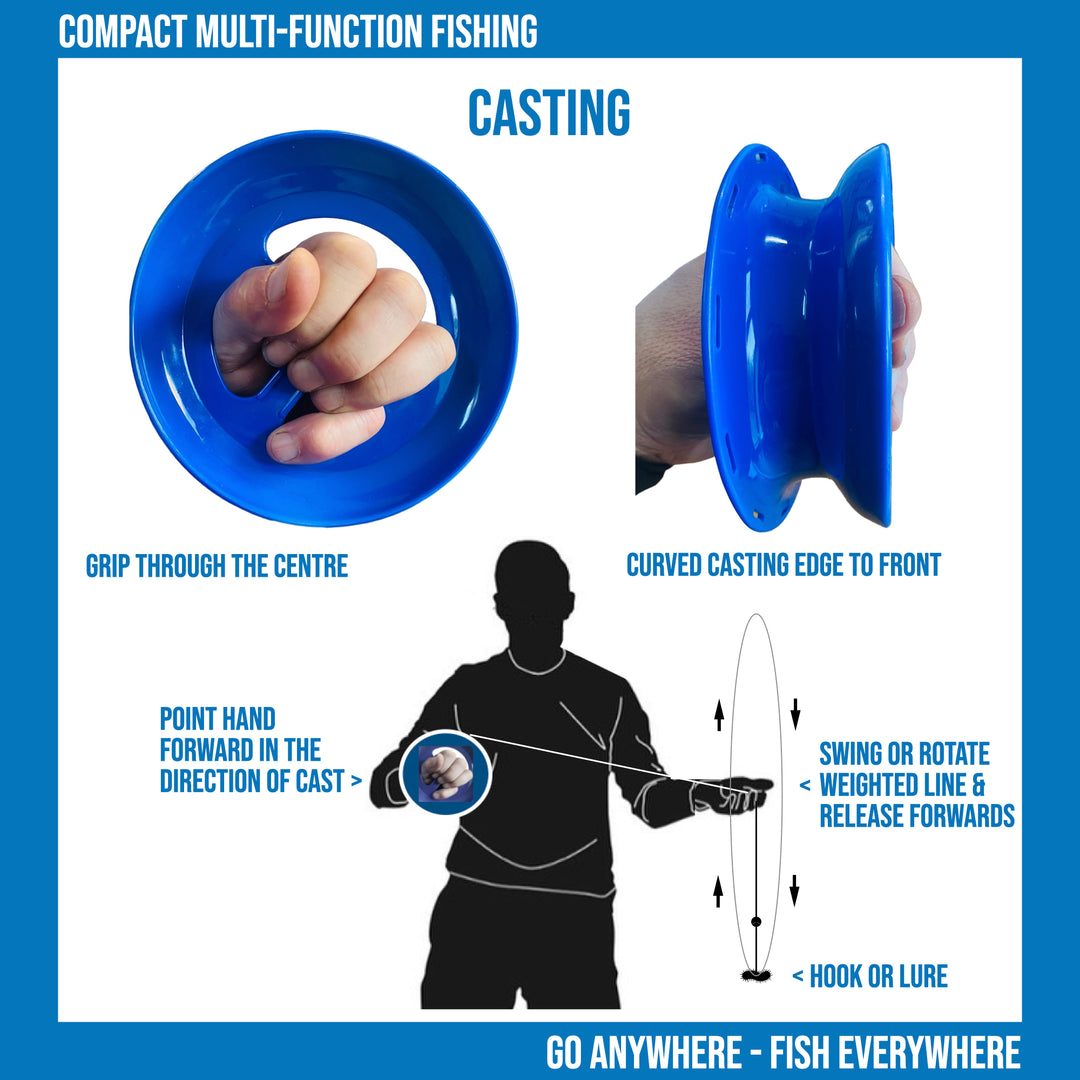 COMPACT MULTI-FUNCTION FISHING

CASTING

GRIP THROUGH THE CENTRE

CURVED CASTING EDGE TO FRONT

POINT HAND FORWARD IN THE DIRECTION OF CAST >

< SWING OR ROTATE WEIGHTED LINE & RELEASE FORWARDS

< HOOK OR LURE

GO ANYWHERE - FISH EVERYWHERE